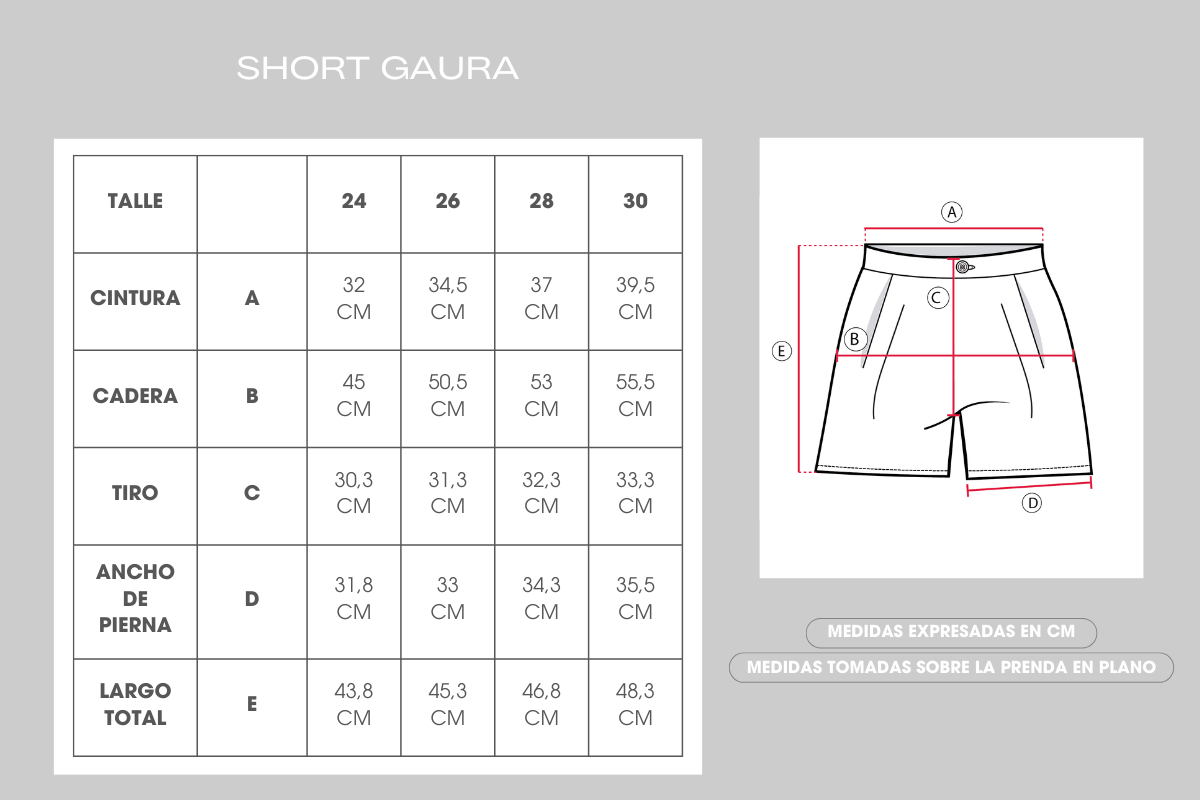 SHORT GAURA

| TALLE | | 24 | 26 | 28 | 30 |
|---|---|---|---|---|---|
| CINTURA | A | 32 CM | 34,5 CM | 37 CM | 39,5 CM |
| CADERA | B | 45 CM | 50,5 CM | 53 CM | 55,5 CM |
| TIRO | C | 30,3 CM | 31,3 CM | 32,3 CM | 33,3 CM |
| ANCHO DE PIERNA | D | 31,8 CM | 33 CM | 34,3 CM | 35,5 CM |
| LARGO TOTAL | E | 43,8 CM | 45,3 CM | 46,8 CM | 48,3 CM |

A
C
B
E
D

MEDIDAS EXPRESADAS EN CM
MEDIDAS TOMADAS SOBRE LA PRENDA EN PLANO